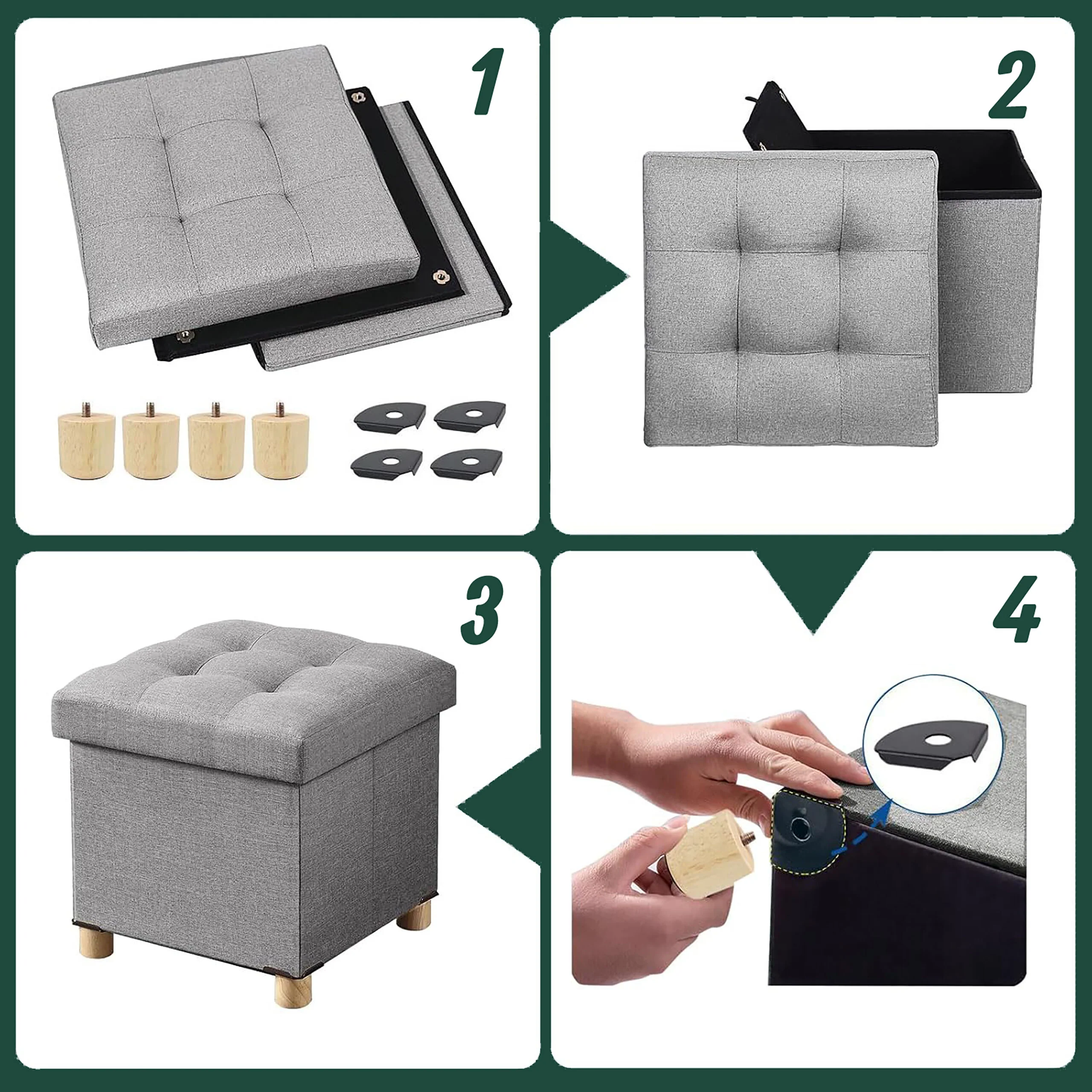 1

2

3

4